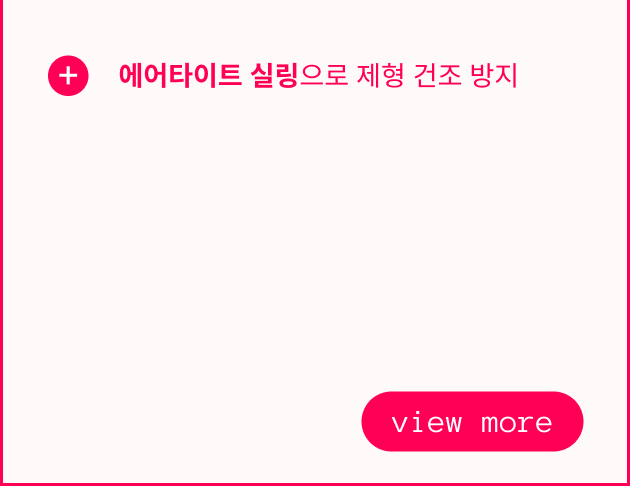 + 에어타이트 실링으로 제형 건조 방지

view more